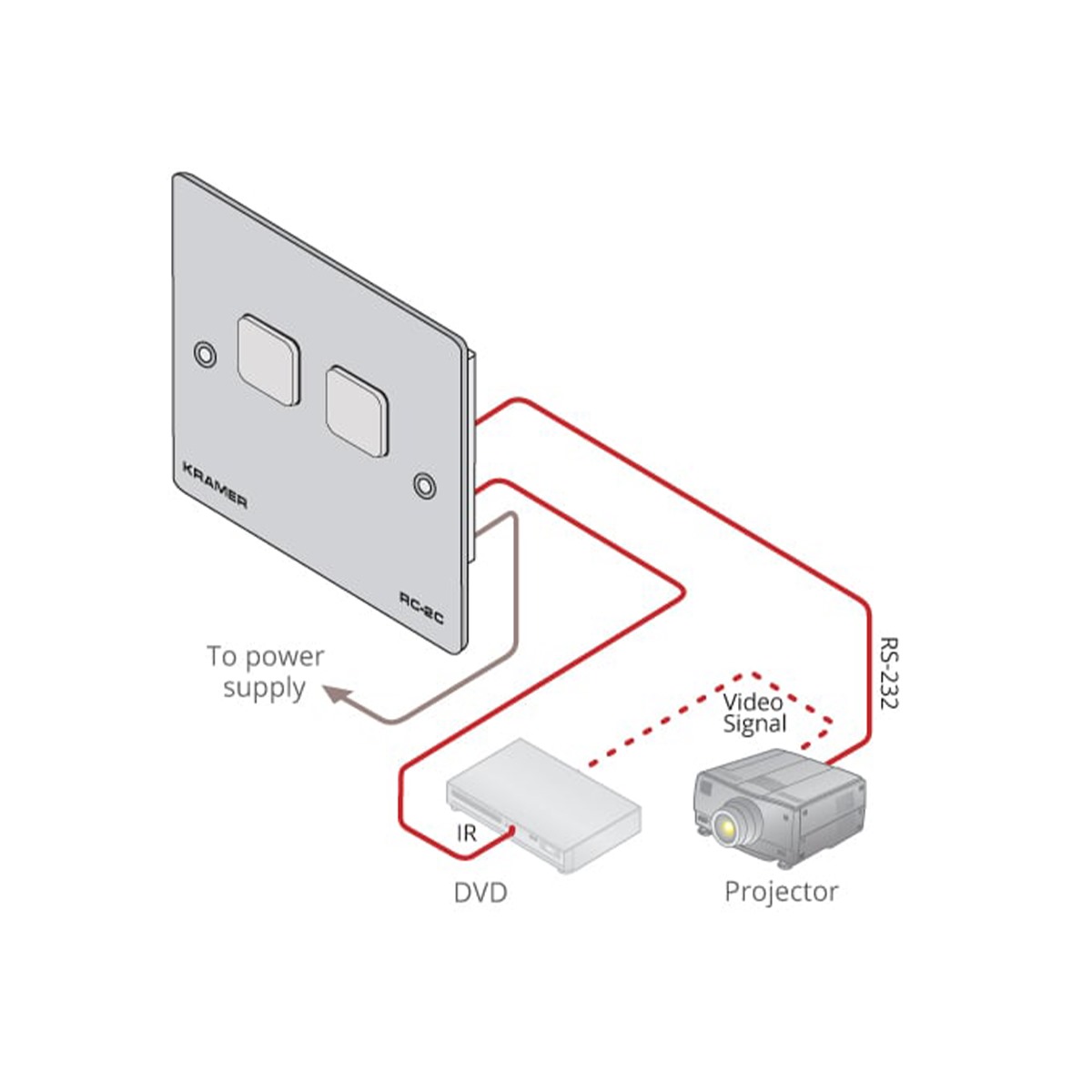 KRAMER

RC-2C

To power supply

RS-232

Video Signal

IR

DVD

Projector